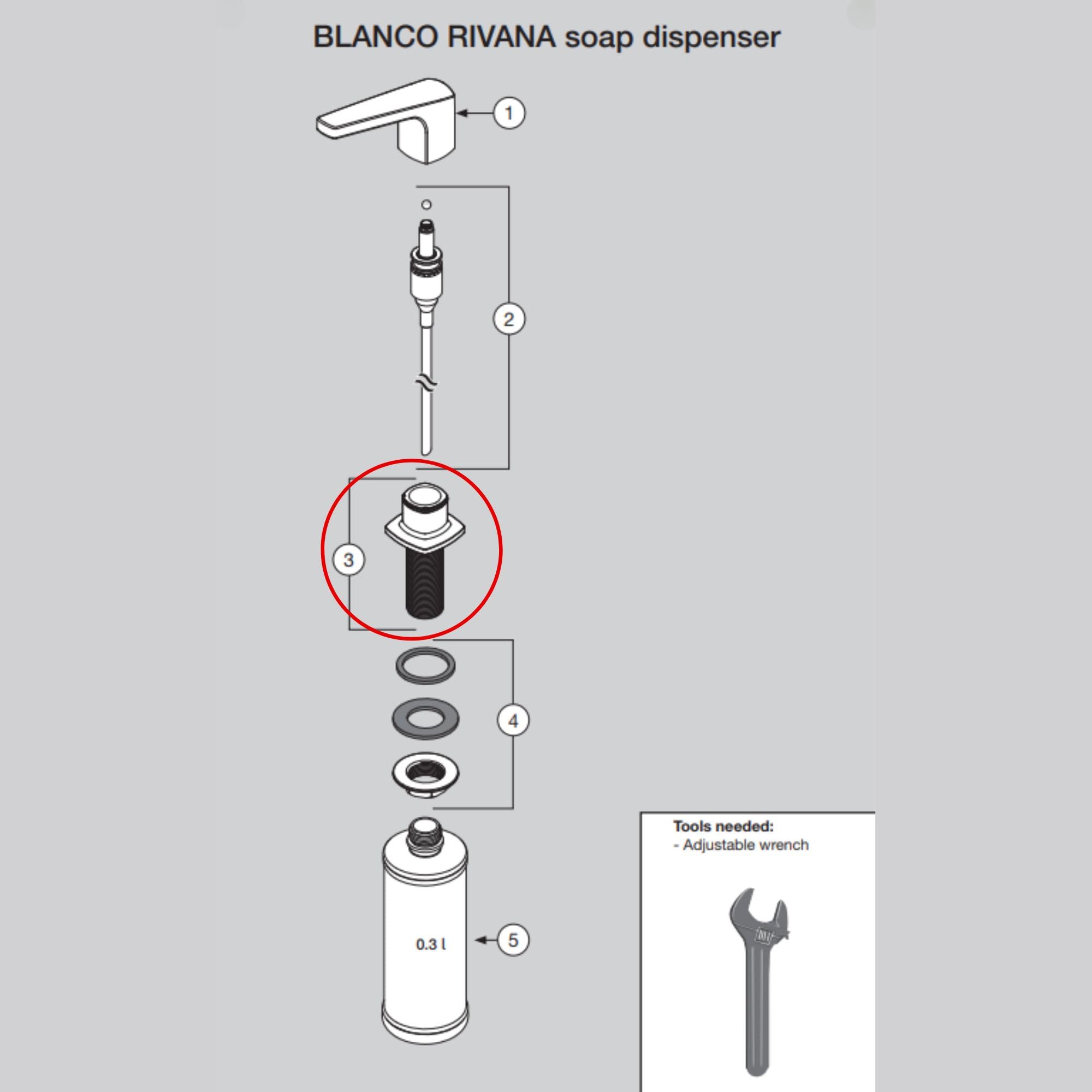 BLANCO RIVANA soap dispenser

1

2

3

4

0.3 l

5

Tools needed:
- Adjustable wrench